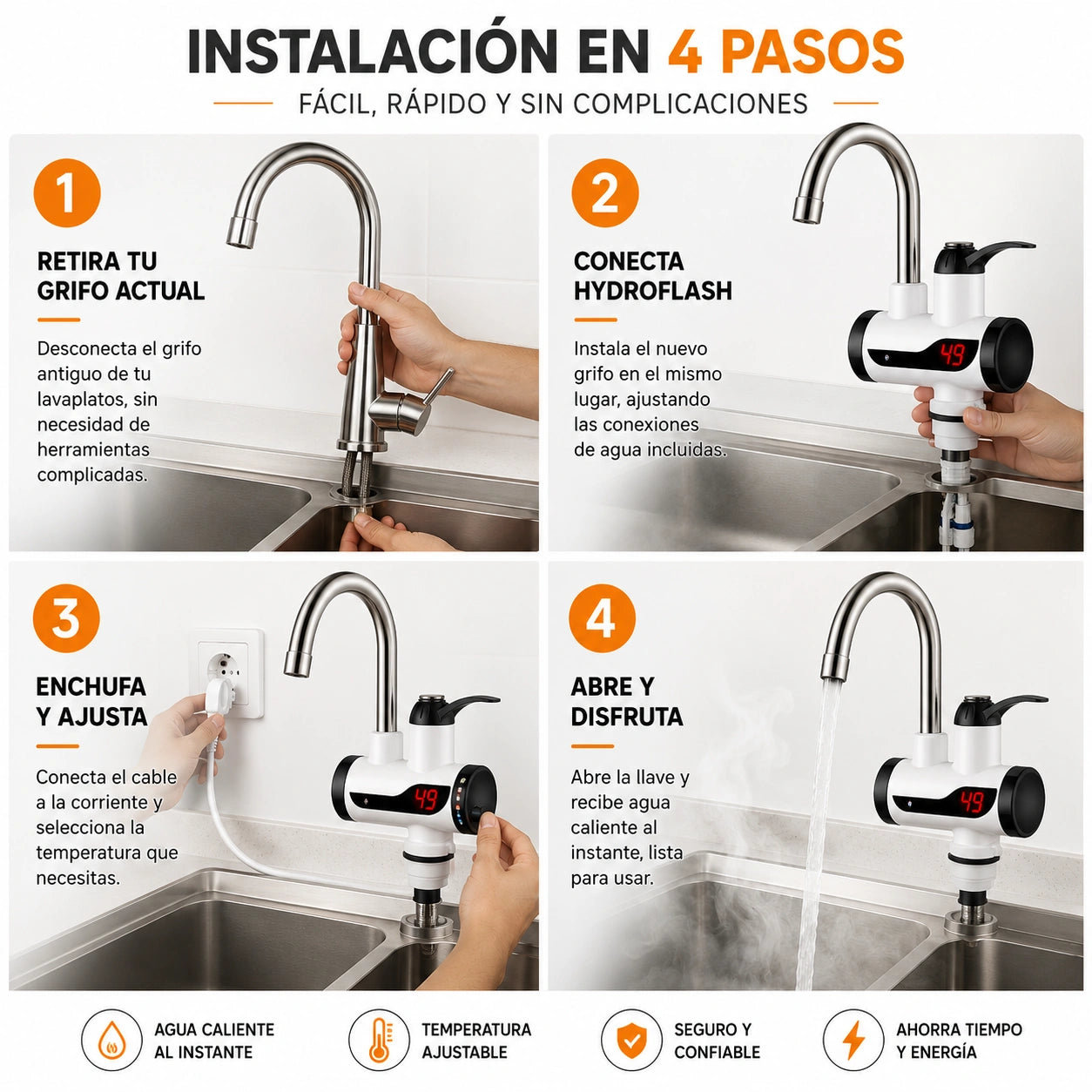 INSTALACIÓN EN 4 PASOS

FÁCIL, RÁPIDO Y SIN COMPLICACIONES

1

RETIRA TU GRIFO ACTUAL

Desconecta el grifo antiguo de tu lavaplatos, sin necesidad de herramientas complicadas.

2

CONECTA HYDROFLASH

Instala el nuevo grifo en el mismo lugar, ajustando las conexiones de agua incluidas.

49

3

ENCHUFA Y AJUSTA

Conecta el cable a la corriente y selecciona la temperatura que necesitas.

49

4

ABRE Y DISFRUTA

Abre la llave y recibe agua caliente al instante, lista para usar.

49

AGUA CALIENTE AL INSTANTE

TEMPERATURA AJUSTABLE

SEGURO Y CONFIABLE

AHORRA TIEMPO Y ENERGÍA